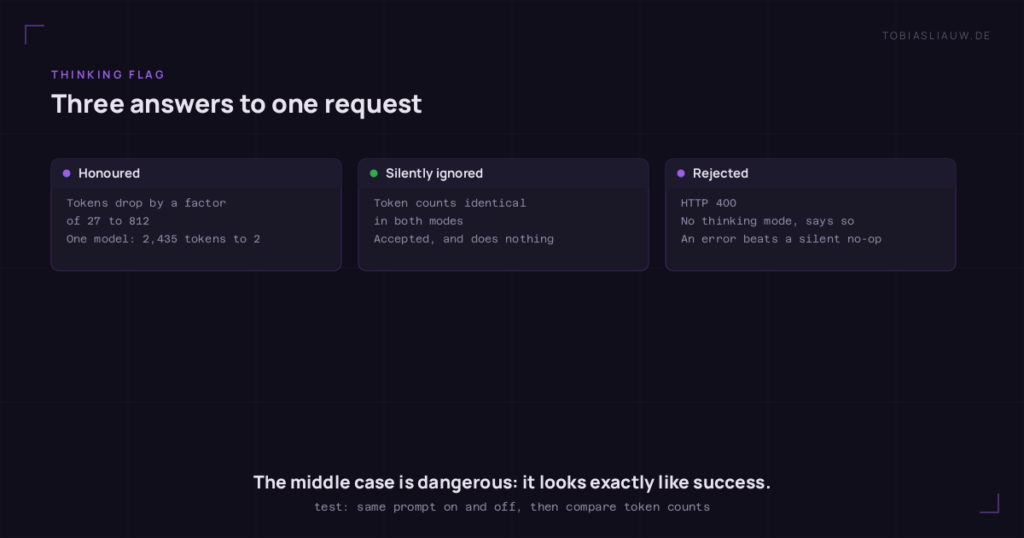 TOBIASLIAUW.DE

THINKING FLAG

Three answers to one request

Honoured

Tokens drop by a factor of 27 to 812
One model: 2,435 tokens to 2

Silently ignored

Token counts identical in both modes
Accepted, and does nothing

Rejected

HTTP 400
No thinking mode, says so
An error beats a silent no-op

The middle case is dangerous: it looks exactly like success.

test: same prompt on and off, then compare token counts